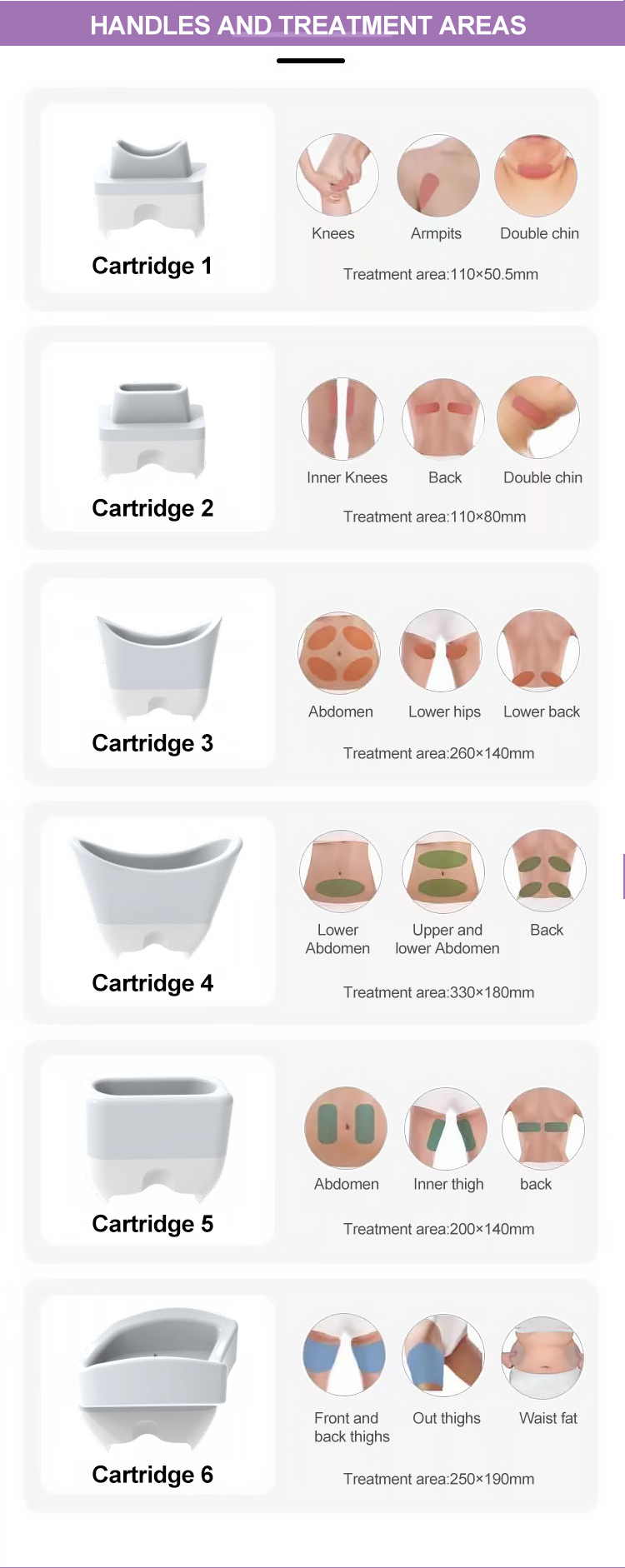 HANDLES AND TREATMENT AREAS

Cartridge 1

Knees Armpits Double chin

Treatment area:110×50.5mm

Cartridge 2

Inner Knees Back Double chin

Treatment area:110×80mm

Cartridge 3

Abdomen Lower hips Lower back

Treatment area:260×140mm

Cartridge 4

Lower Abdomen Upper and lower Abdomen Back

Treatment area:330×180mm

Cartridge 5

Abdomen Inner thigh back

Treatment area:200×140mm

Cartridge 6

Front and back thighs Out thighs Waist fat

Treatment area:250×190mm